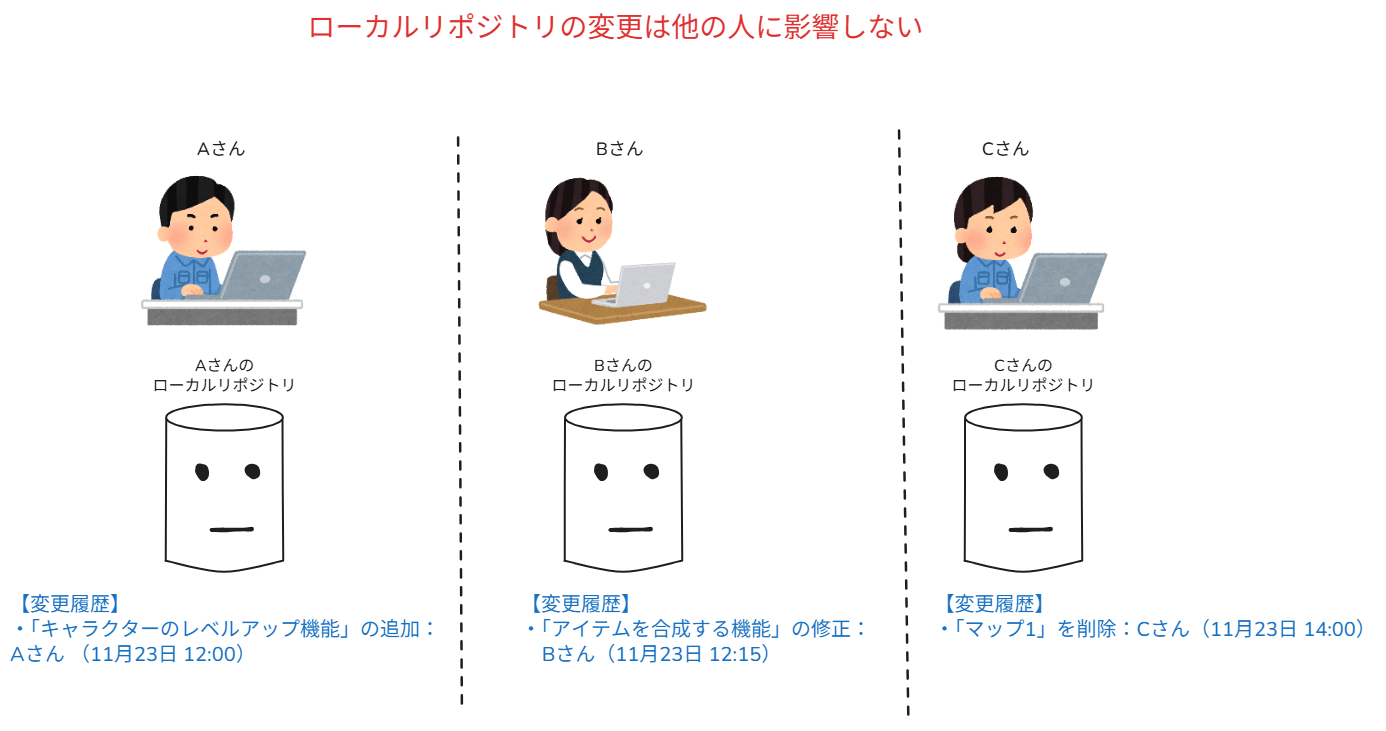 ローカルリポジトリの変更は他の人に影響しない

Aさん

Aさんの
ローカルリポジトリ

【変更履歴】
・「キャラクターのレベルアップ機能」の追加：Aさん （11月23日 12:00）

Bさん

Bさんの
ローカルリポジトリ

【変更履歴】
・「アイテムを合成する機能」の修正：Bさん（11月23日 12:15）

Cさん

Cさんの
ローカルリポジトリ

【変更履歴】
・「マップ1」を削除：Cさん（11月23日 14:00）